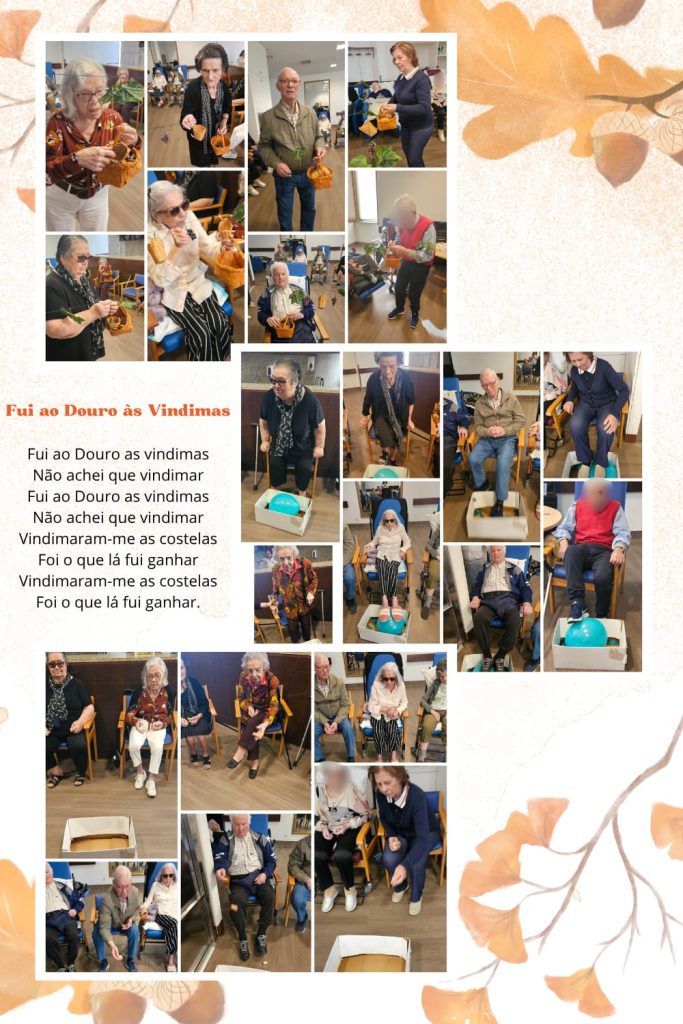 Fui ao Douro às Vindimas

Fui ao Douro as vindimas
Não achei que vindimar
Fui ao Douro as vindimas
Não achei que vindimar
Vindimaram-me as costelas
Foi o que lá fui ganhar
Vindimaram-me as costelas
Foi o que lá fui ganhar.